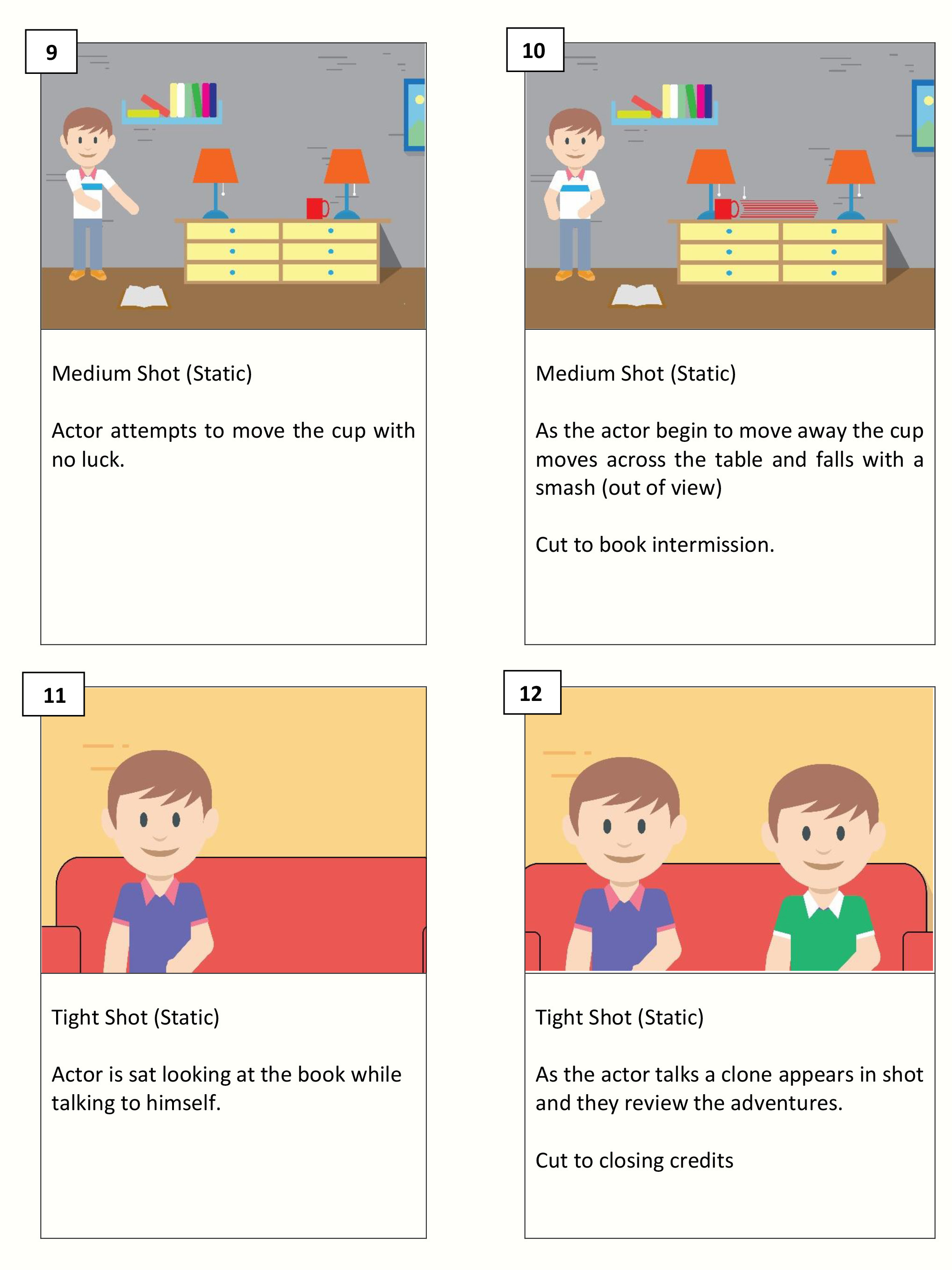 9

Medium Shot (Static)

Actor attempts to move the cup with no luck.

10

Medium Shot (Static)

As the actor begin to move away the cup moves across the table and falls with a smash (out of view)

Cut to book intermission.

11

Tight Shot (Static)

Actor is sat looking at the book while talking to himself.

12

Tight Shot (Static)

As the actor talks a clone appears in shot and they review the adventures.

Cut to closing credits