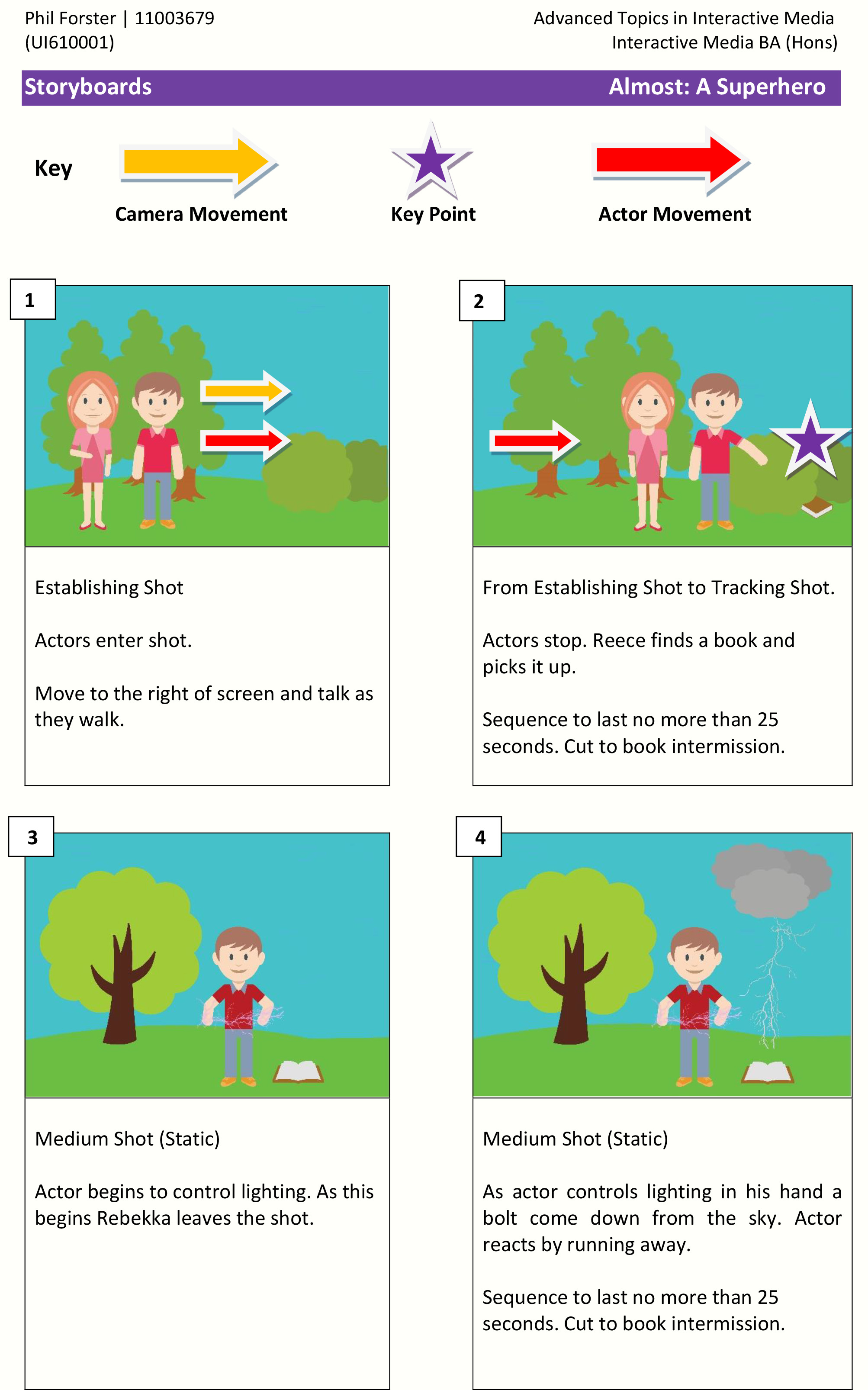 Phil Forster | 11003679
(UI610001)

Advanced Topics in Interactive Media
Interactive Media BA (Hons)

Storyboards

Almost: A Superhero

Key

Camera Movement

Key Point

Actor Movement

1

Establishing Shot

Actors enter shot.

Move to the right of screen and talk as they walk.

2

From Establishing Shot to Tracking Shot.

Actors stop. Reece finds a book and picks it up.

Sequence to last no more than 25 seconds. Cut to book intermission.

3

Medium Shot (Static)

Actor begins to control lighting. As this begins Rebekka leaves the shot.

4

Medium Shot (Static)

As actor controls lighting in his hand a bolt come down from the sky. Actor reacts by running away.

Sequence to last no more than 25 seconds. Cut to book intermission.